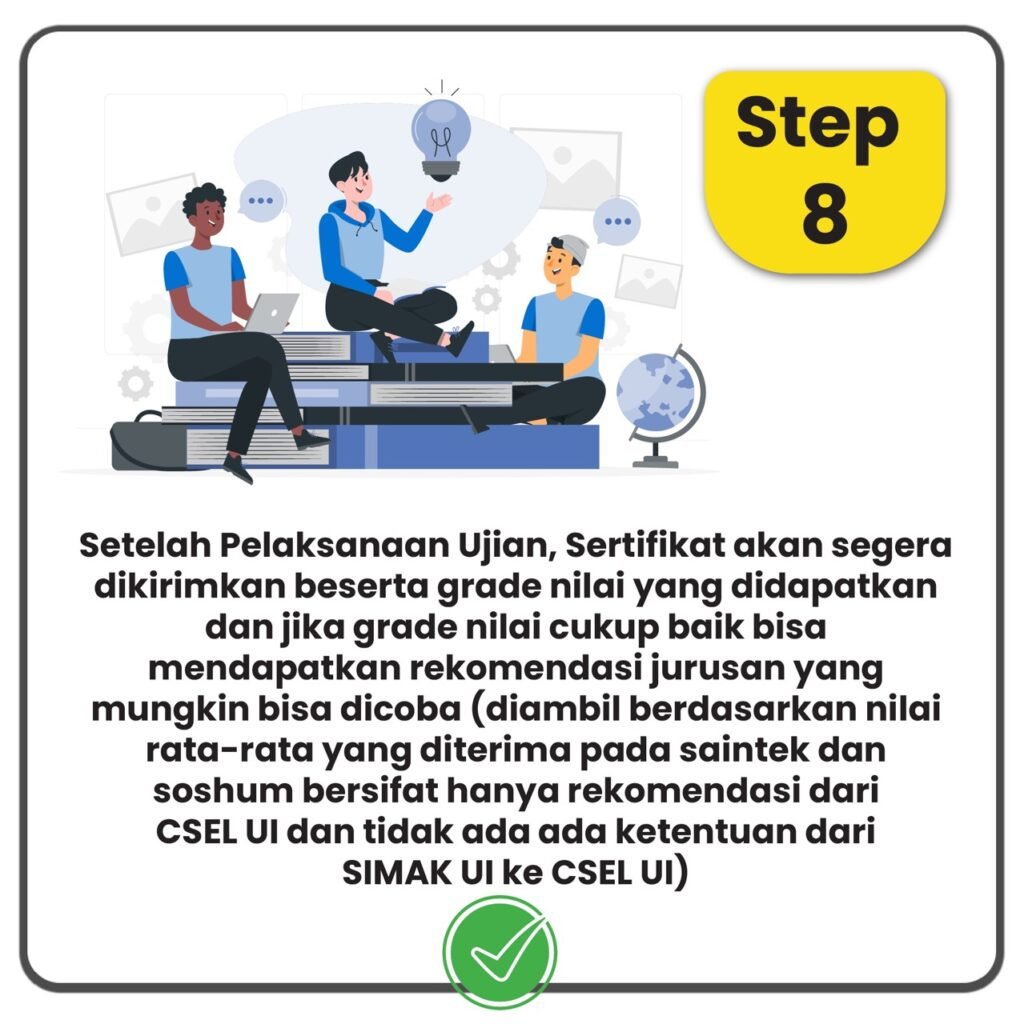 Step 8

Setelah Pelaksanaan Ujian, Sertifikat akan segera dikirimkan beserta grade nilai yang didapatkan dan jika grade nilai cukup baik bisa mendapatkan rekomendasi jurusan yang mungkin bisa dicoba (diambil berdasarkan nilai rata-rata yang diterima pada saintek dan soshum bersifat hanya rekomendasi dari CSEL UI dan tidak ada ada ketentuan dari SIMAK UI ke CSEL UI)